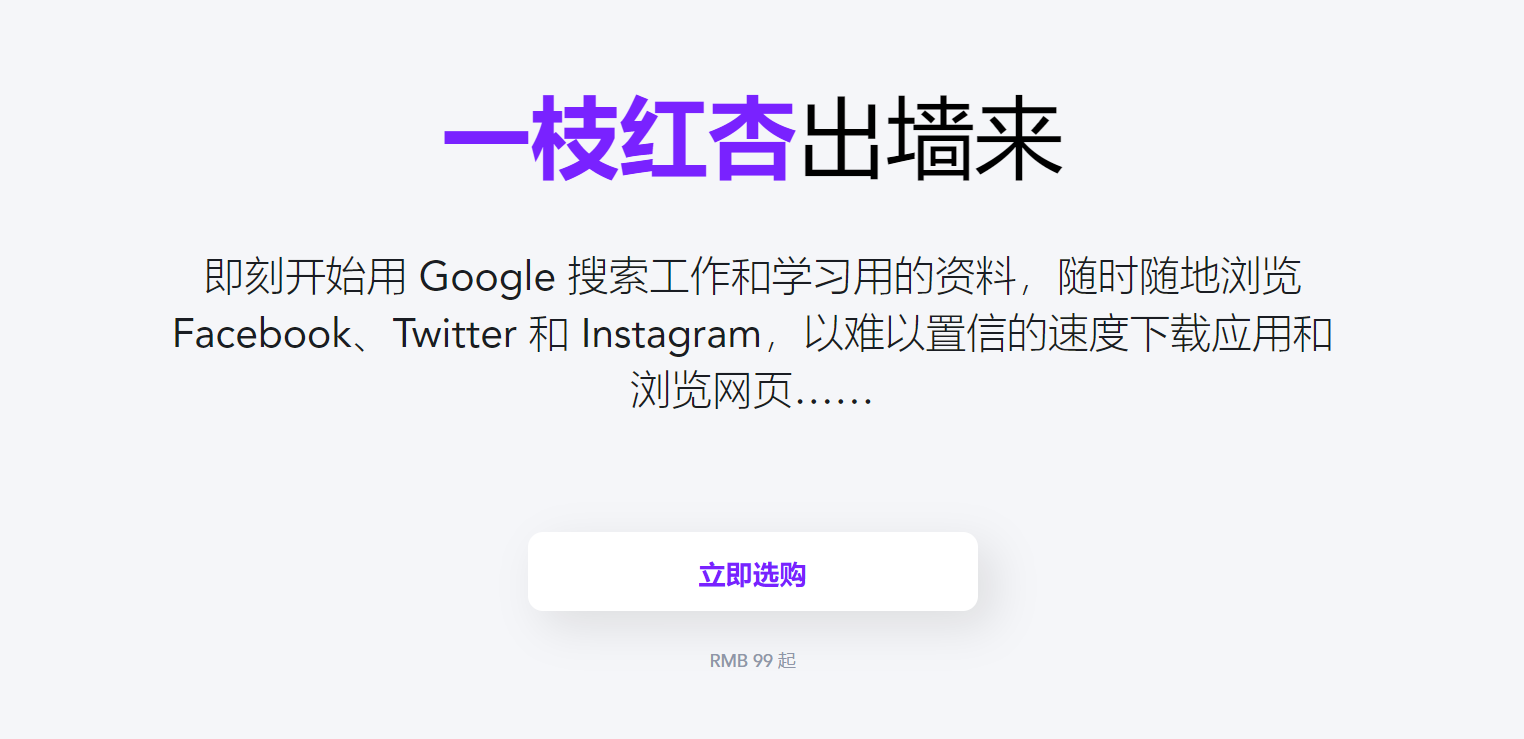 一枝红杏出墙来

即刻开始用 Google 搜索工作和学习用的资料，随时随地浏览 Facebook、Twitter 和 Instagram，以难以置信的速度下载应用和浏览网页……

立即选购

RMB 99 起